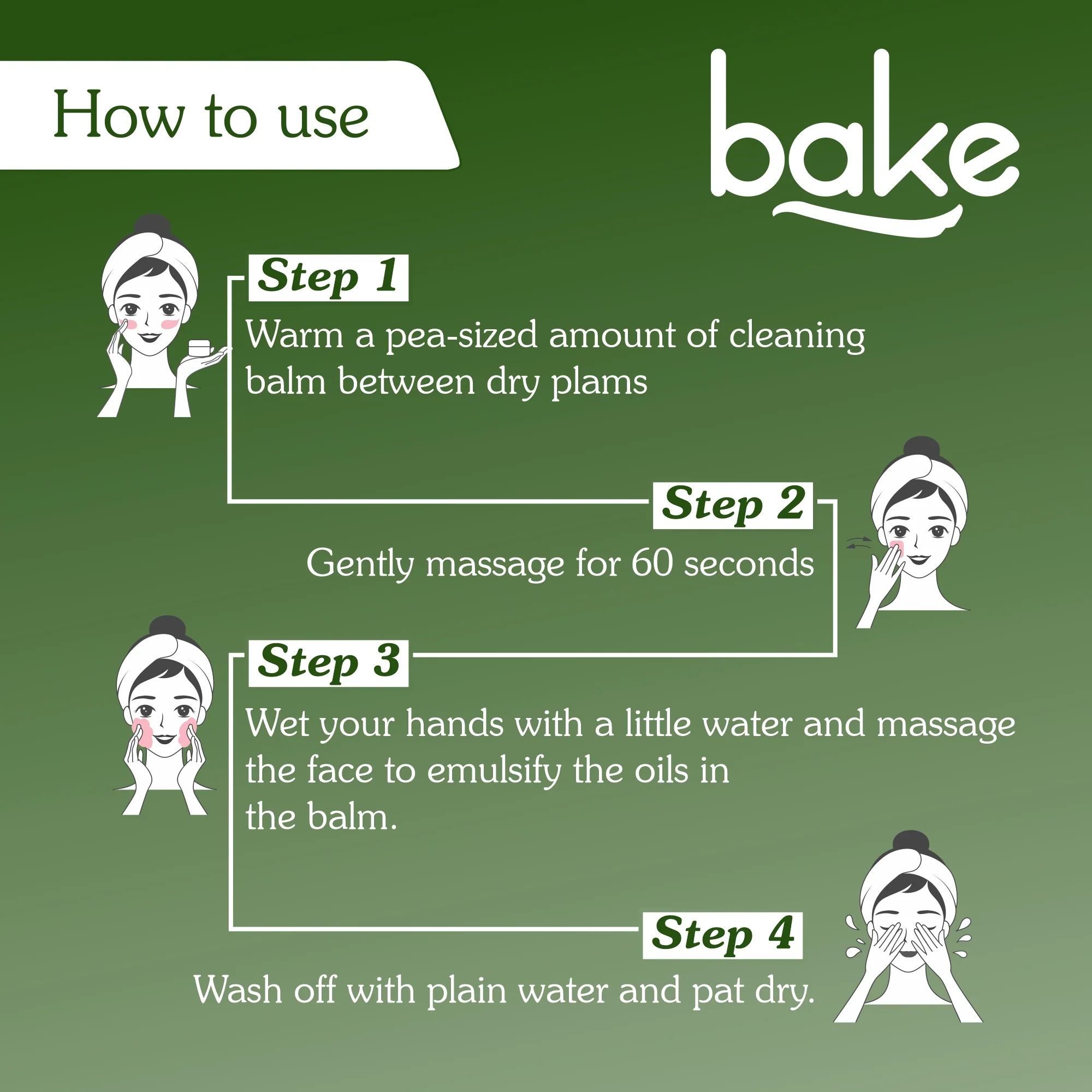 How to use

bake

Step 1
Warm a pea-sized amount of cleaning balm between dry plams

Step 2
Gently massage for 60 seconds

Step 3
Wet your hands with a little water and massage the face to emulsify the oils in the balm.

Step 4
Wash off with plain water and pat dry.