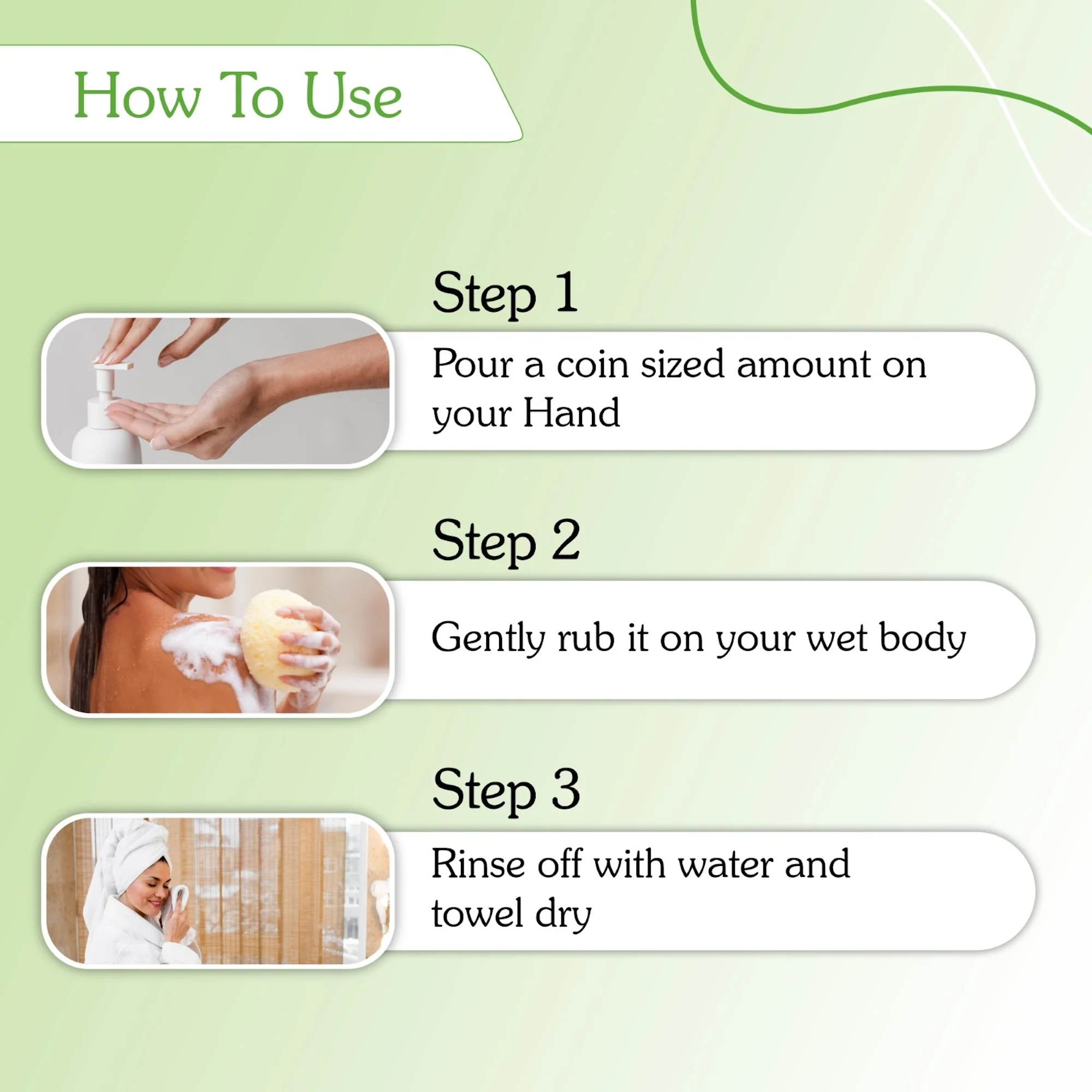 How To Use

Step 1

Pour a coin sized amount on your Hand

Step 2

Gently rub it on your wet body

Step 3

Rinse off with water and towel dry