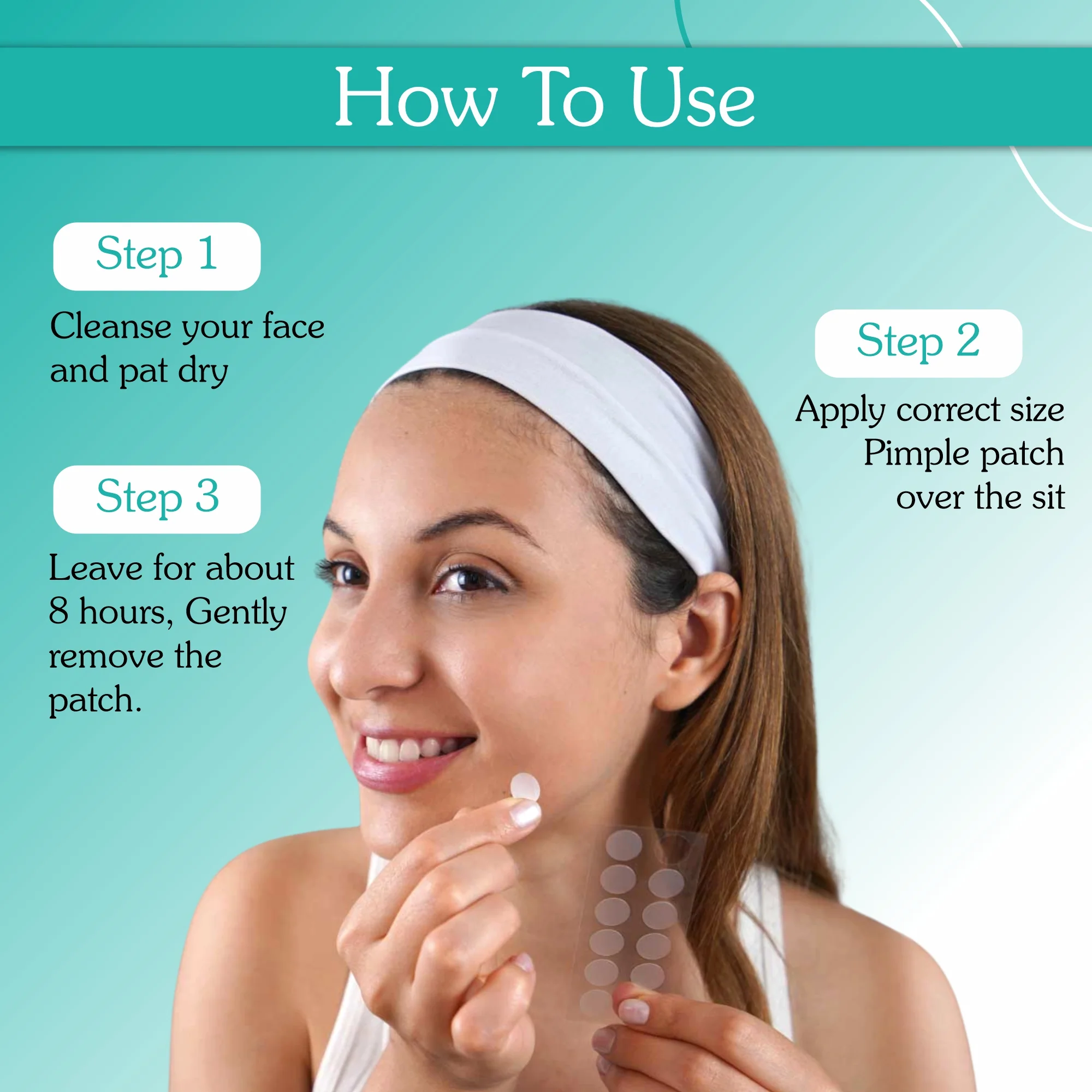 How To Use

Step 1

Cleanse your face and pat dry

Step 2

Apply correct size Pimple patch over the sit

Step 3

Leave for about 8 hours, Gently remove the patch.