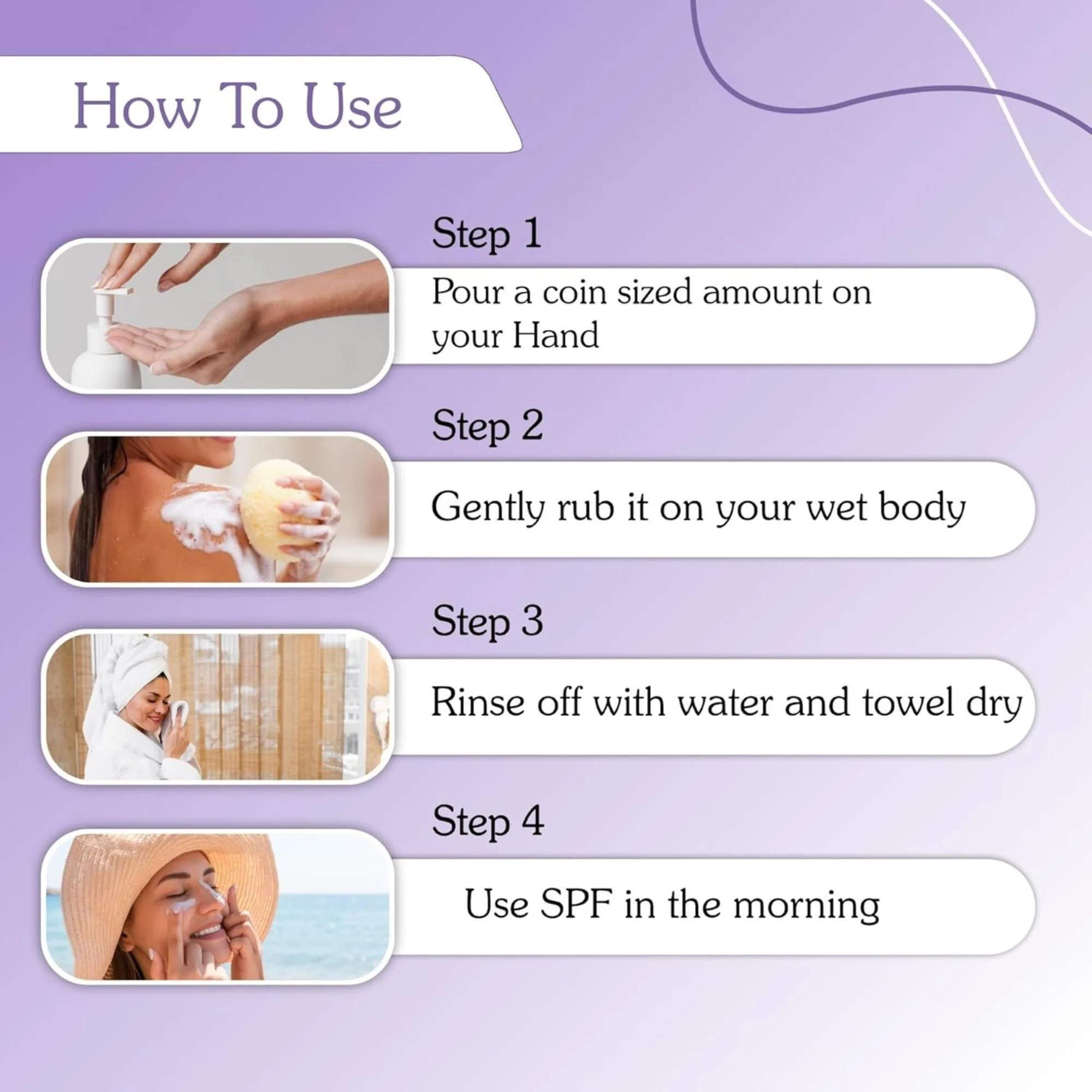 How To Use

Step 1

Pour a coin sized amount on your Hand

Step 2

Gently rub it on your wet body

Step 3

Rinse off with water and towel dry

Step 4

Use SPF in the morning