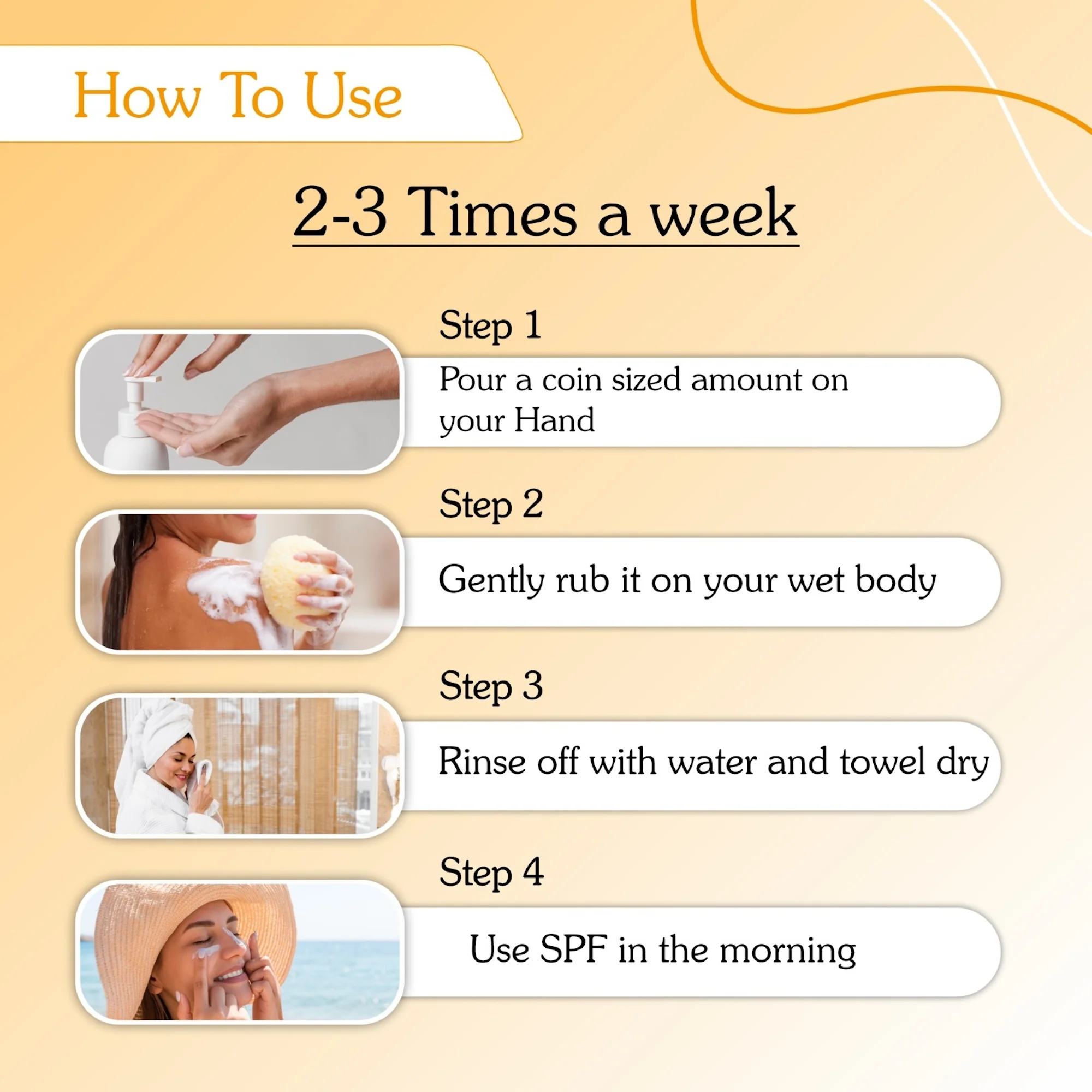 How To Use

2-3 Times a week

Step 1

Pour a coin sized amount on your Hand

Step 2

Gently rub it on your wet body

Step 3

Rinse off with water and towel dry

Step 4

Use SPF in the morning