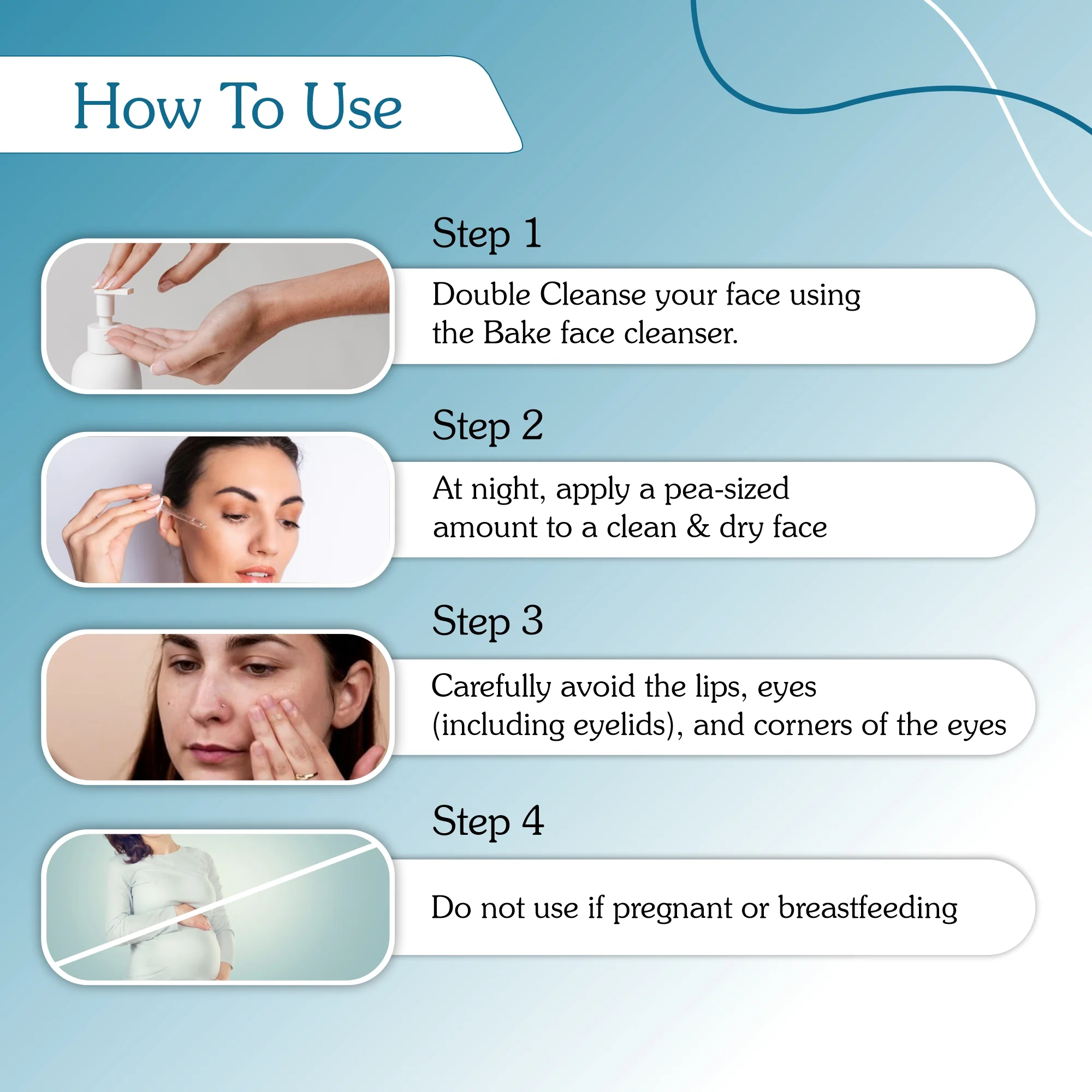 How To Use

Step 1

Double Cleanse your face using the Bake face cleanser.

Step 2

At night, apply a pea-sized amount to a clean & dry face

Step 3

Carefully avoid the lips, eyes (including eyelids), and corners of the eyes

Step 4

Do not use if pregnant or breastfeeding